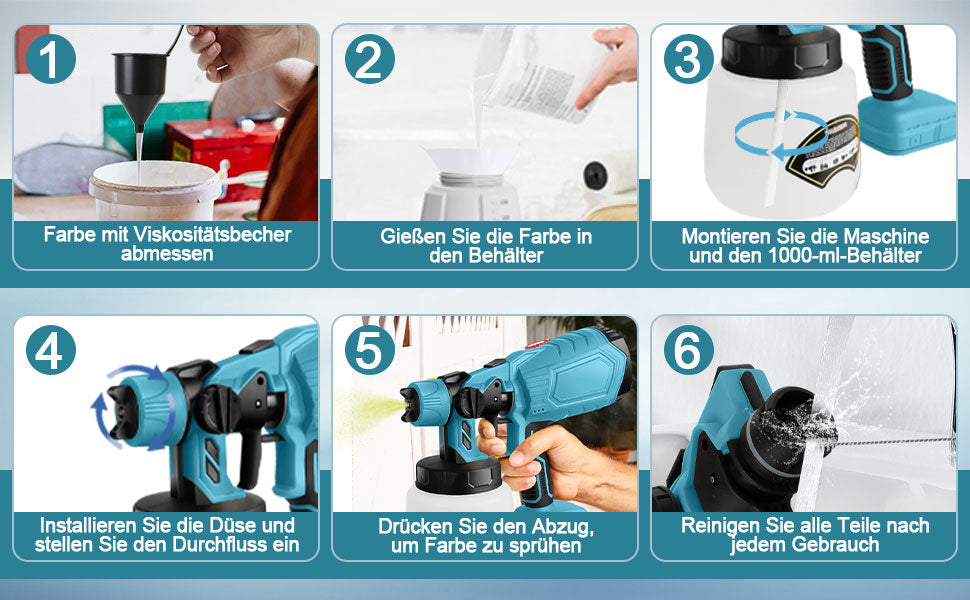 1
Farbe mit Viskositätsbecher abmessen

2
Gießen Sie die Farbe in den Behälter

3
Montieren Sie die Maschine und den 1000-ml-Behälter

4
Installieren Sie die Düse und stellen Sie den Durchfluss ein

5
Drücken Sie den Abzug, um Farbe zu sprühen

6
Reinigen Sie alle Teile nach jedem Gebrauch