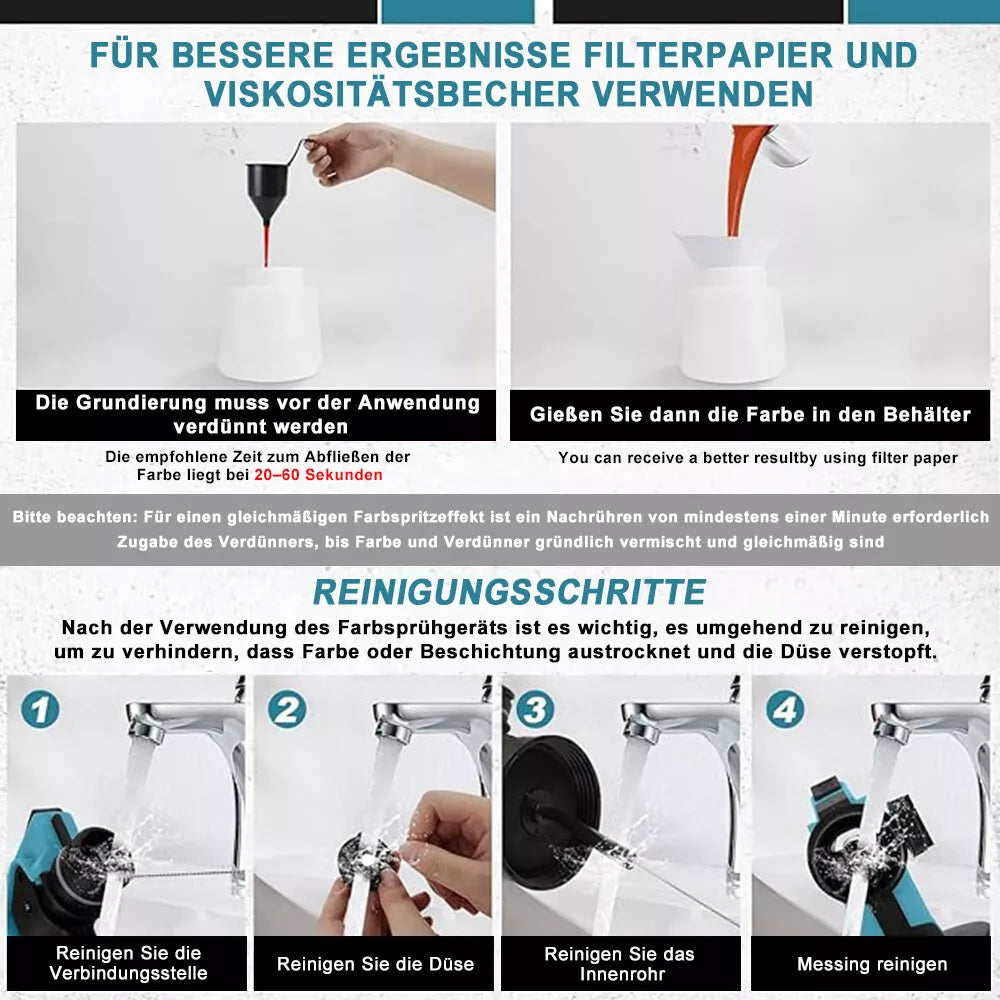 FÜR BESSERE ERGEBNISSE FILTERPAPIER UND VISKOSITÄTSBECHER VERWENDEN

Die Grundierung muss vor der Anwendung verdünnt werden

Die empfohlene Zeit zum Abfließen der Farbe liegt bei 20–60 Sekunden

Gießen Sie dann die Farbe in den Behälter

You can receive a better resultby using filter paper

Bitte beachten: Für einen gleichmäßigen Farbspritzeffekt ist ein Nachrühren von mindestens einer Minute erforderlich Zugabe des Verdünners, bis Farbe und Verdünner gründlich vermischt und gleichmäßig sind

REINIGUNGSSCHRITTE

Nach der Verwendung des Farbsprühgeräts ist es wichtig, es umgehend zu reinigen, um zu verhindern, dass Farbe oder Beschichtung austrocknet und die Düse verstopft.

1
Reinigen Sie die Verbindungsstelle

2
Reinigen Sie die Düse

3
Reinigen Sie das Innenrohr

4
Messing reinigen